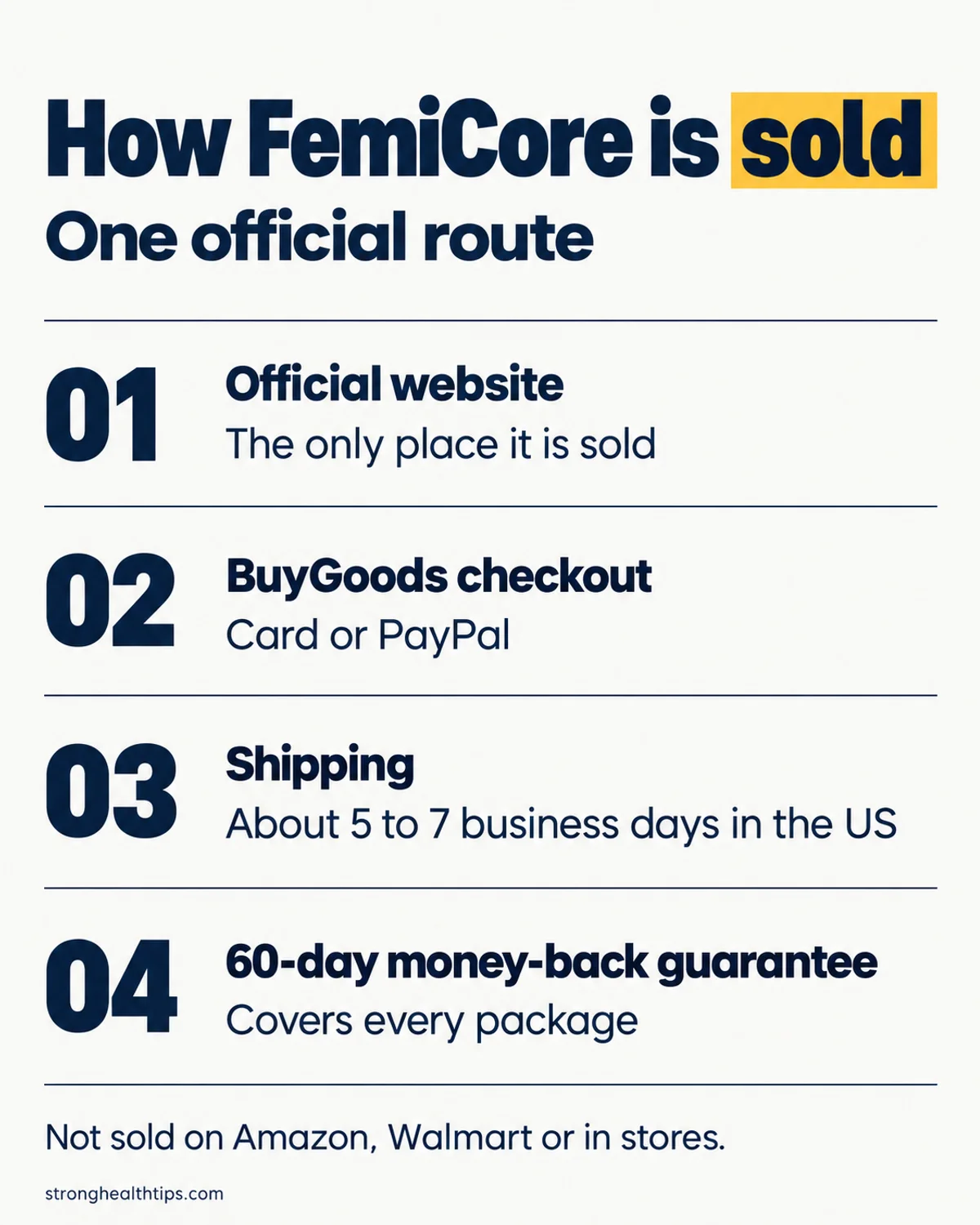 How FemiCore is sold

One official route

01

Official website

The only place it is sold

02

BuyGoods checkout

Card or PayPal

03

Shipping

About 5 to 7 business days in the US

04

60-day money-back guarantee

Covers every package

Not sold on Amazon, Walmart or in stores.

stronghealthtips.com