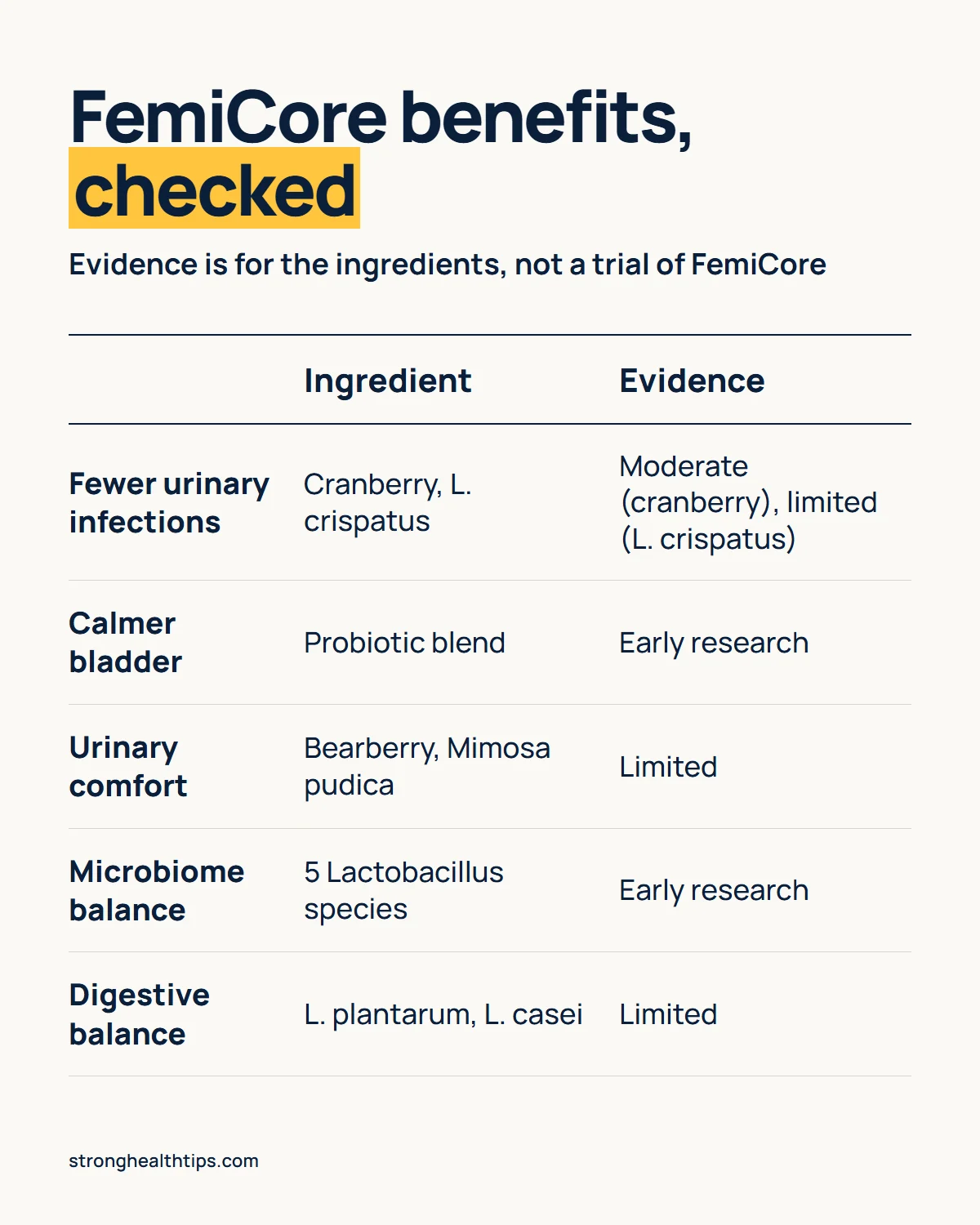 FemiCore benefits, checked

Evidence is for the ingredients, not a trial of FemiCore

| | Ingredient | Evidence |
|---|---|---|
| Fewer urinary infections | Cranberry, L. crispatus | Moderate (cranberry), limited (L. crispatus) |
| Calmer bladder | Probiotic blend | Early research |
| Urinary comfort | Bearberry, Mimosa pudica | Limited |
| Microbiome balance | 5 Lactobacillus species | Early research |
| Digestive balance | L. plantarum, L. casei | Limited |

stronghealthtips.com