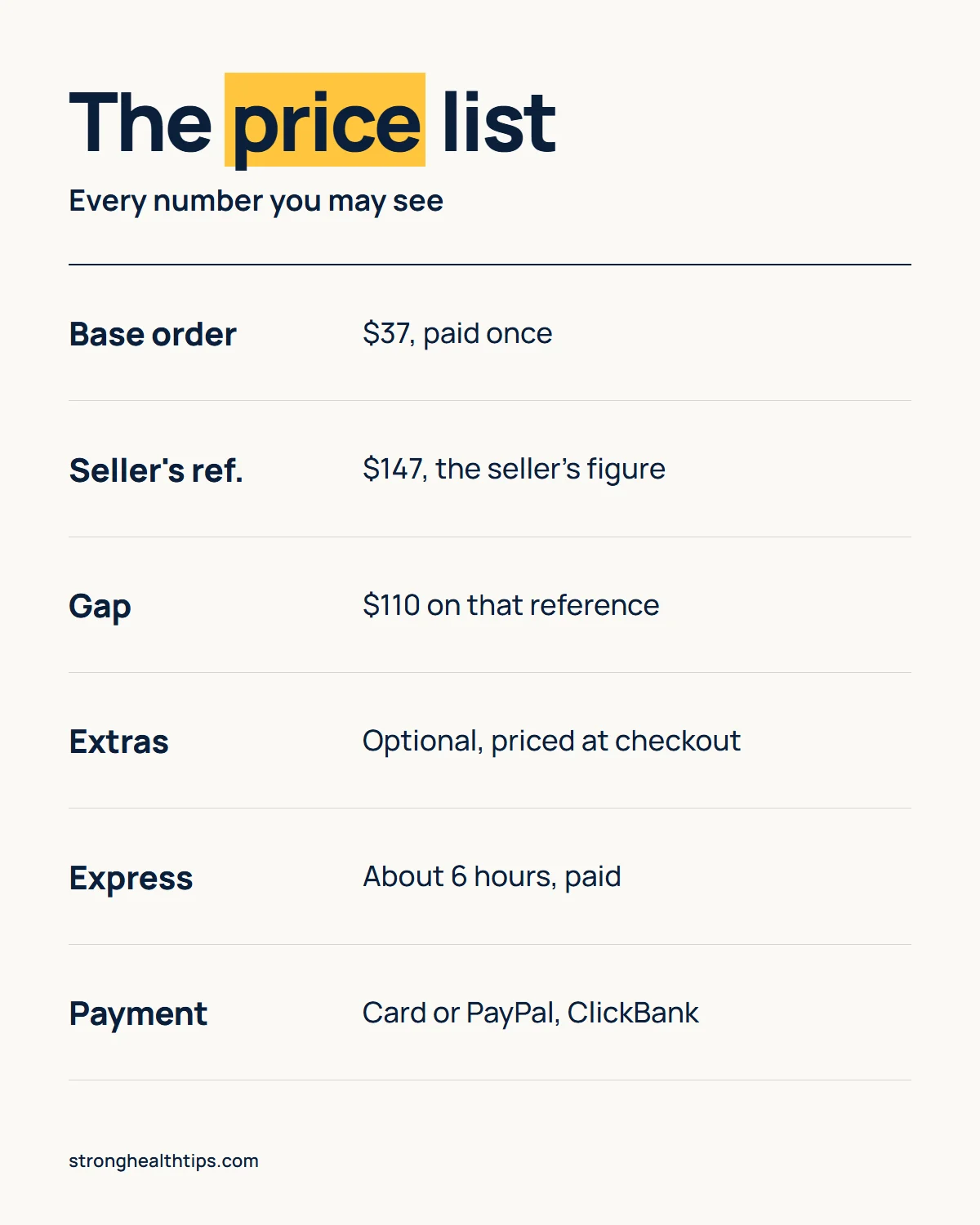 The price list

Every number you may see

Base order $37, paid once

Seller's ref. $147, the seller's figure

Gap $110 on that reference

Extras Optional, priced at checkout

Express About 6 hours, paid

Payment Card or PayPal, ClickBank

stronghealthtips.com