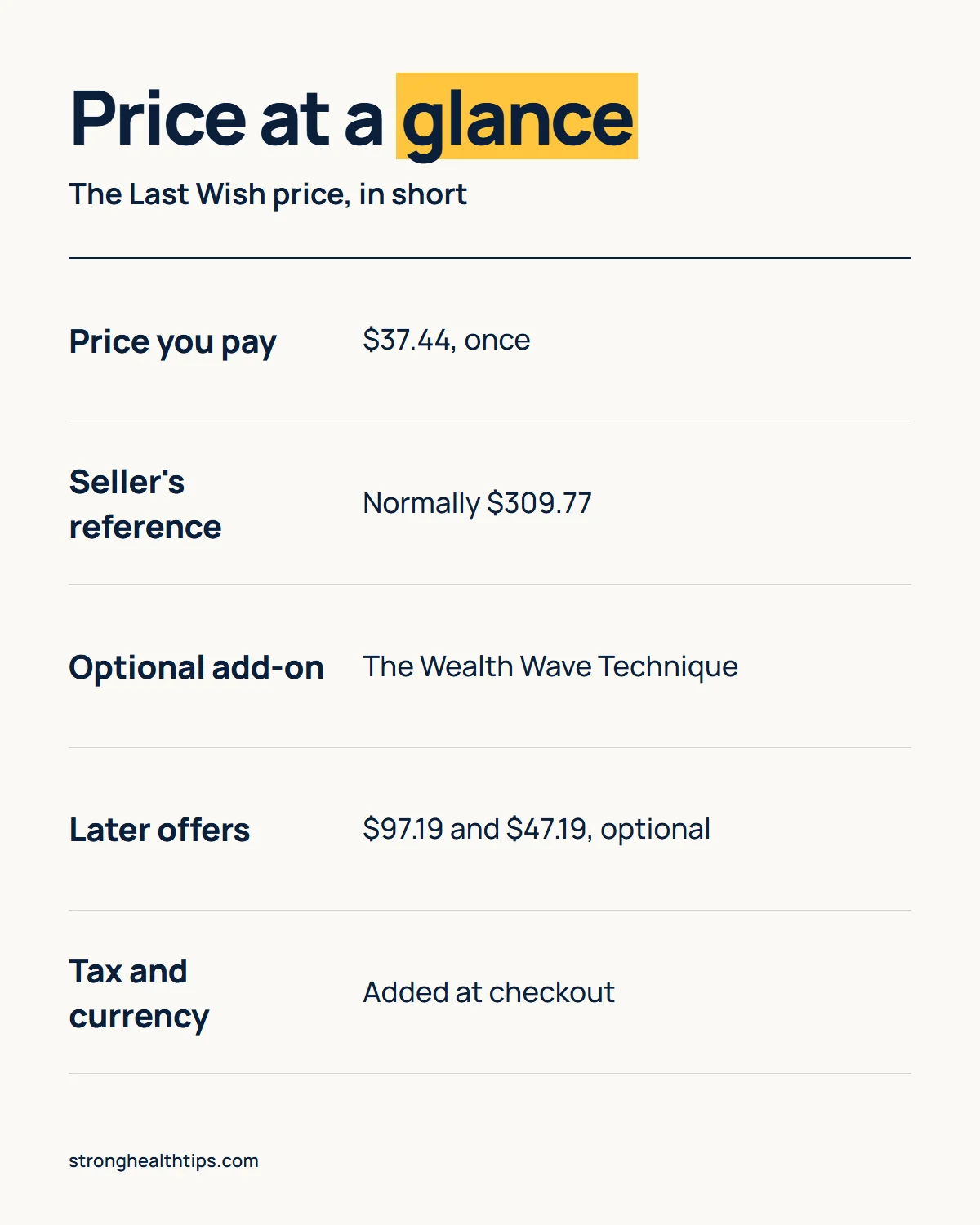 Price at a glance

The Last Wish price, in short

Price you pay
$37.44, once

Seller's reference
Normally $309.77

Optional add-on
The Wealth Wave Technique

Later offers
$97.19 and $47.19, optional

Tax and currency
Added at checkout

stronghealthtips.com