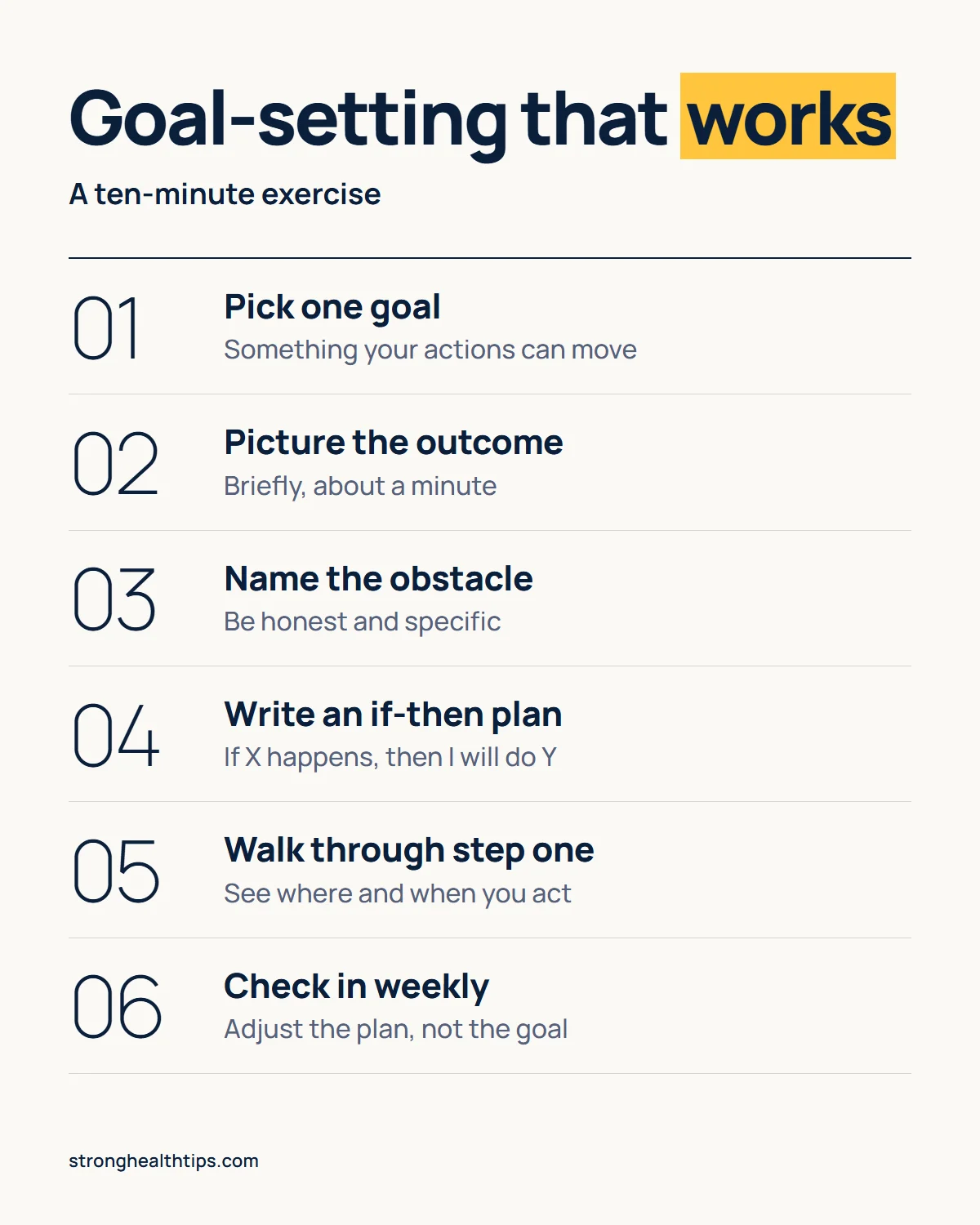 Goal-setting that works

A ten-minute exercise

01

Pick one goal

Something your actions can move

02

Picture the outcome

Briefly, about a minute

03

Name the obstacle

Be honest and specific

04

Write an if-then plan

If X happens, then I will do Y

05

Walk through step one

See where and when you act

06

Check in weekly

Adjust the plan, not the goal

stronghealthtips.com