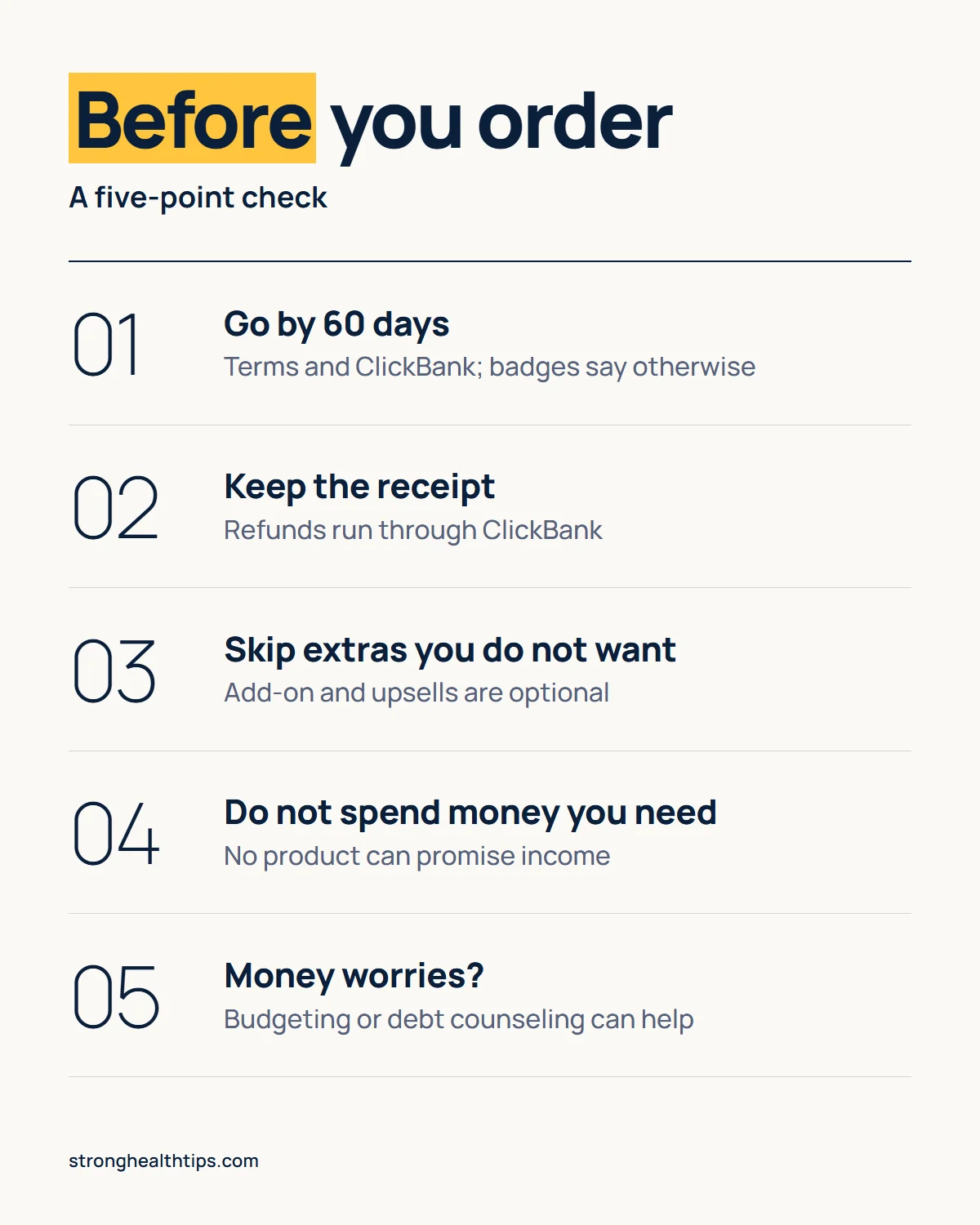 Before you order

A five-point check

01

Go by 60 days

Terms and ClickBank; badges say otherwise

02

Keep the receipt

Refunds run through ClickBank

03

Skip extras you do not want

Add-on and upsells are optional

04

Do not spend money you need

No product can promise income

05

Money worries?

Budgeting or debt counseling can help

stronghealthtips.com