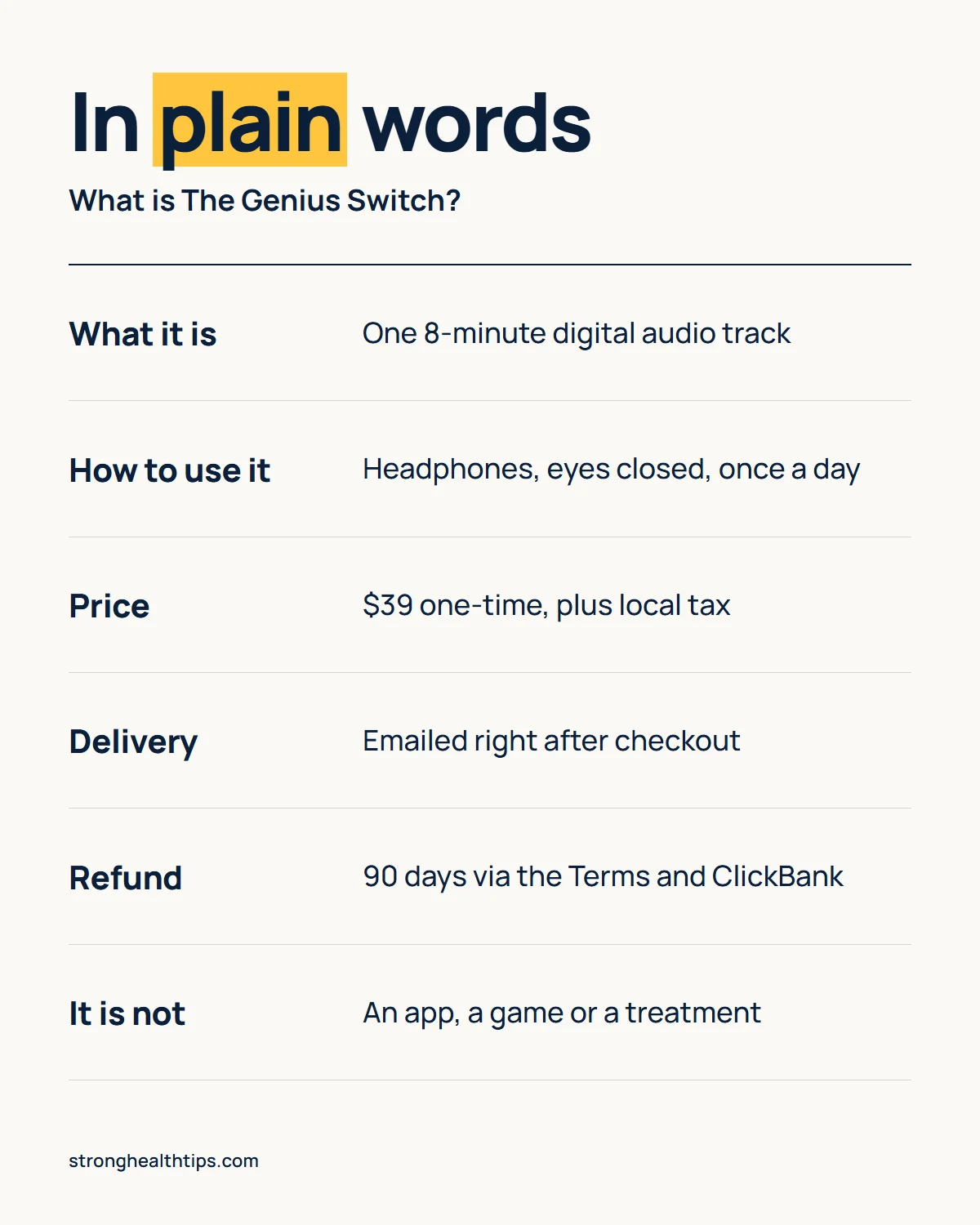 In plain words

What is The Genius Switch?

What it is
One 8-minute digital audio track

How to use it
Headphones, eyes closed, once a day

Price
$39 one-time, plus local tax

Delivery
Emailed right after checkout

Refund
90 days via the Terms and ClickBank

It is not
An app, a game or a treatment

stronghealthtips.com