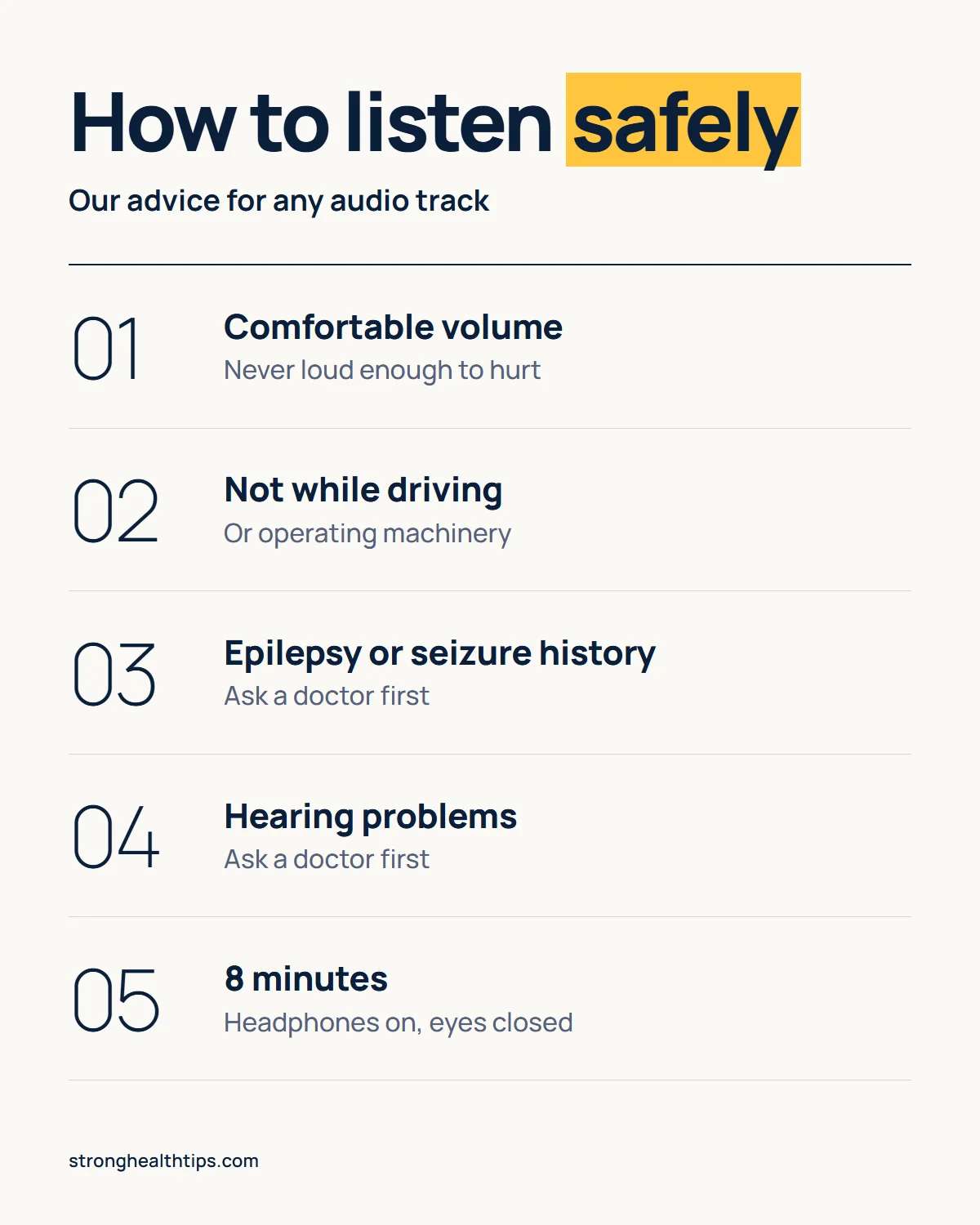 How to listen safely

Our advice for any audio track

01

Comfortable volume

Never loud enough to hurt

02

Not while driving

Or operating machinery

03

Epilepsy or seizure history

Ask a doctor first

04

Hearing problems

Ask a doctor first

05

8 minutes

Headphones on, eyes closed

stronghealthtips.com