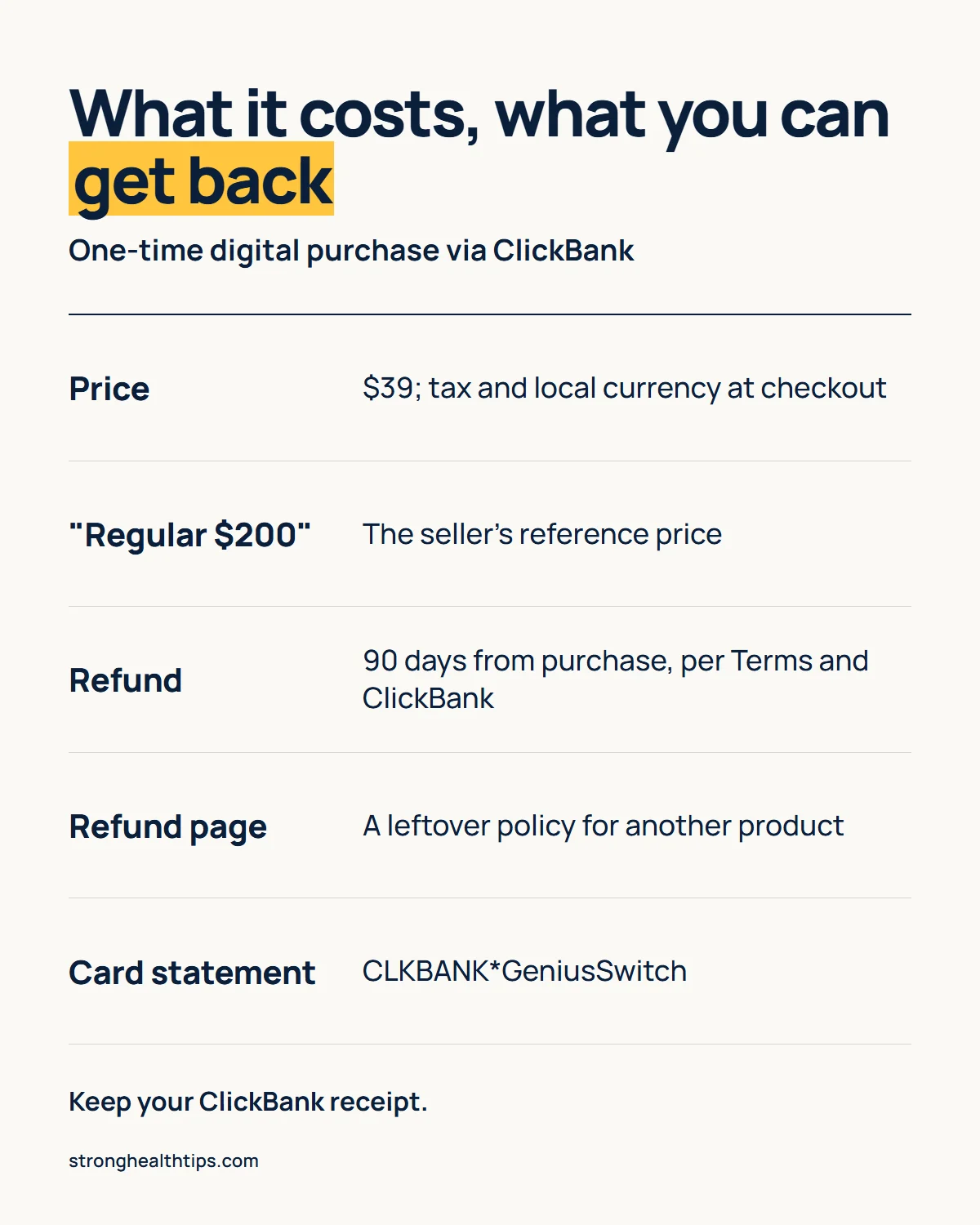 What it costs, what you can get back

One-time digital purchase via ClickBank

Price

$39; tax and local currency at checkout

"Regular $200"

The seller's reference price

Refund

90 days from purchase, per Terms and ClickBank

Refund page

A leftover policy for another product

Card statement

CLKBANK*GeniusSwitch

Keep your ClickBank receipt.

stronghealthtips.com