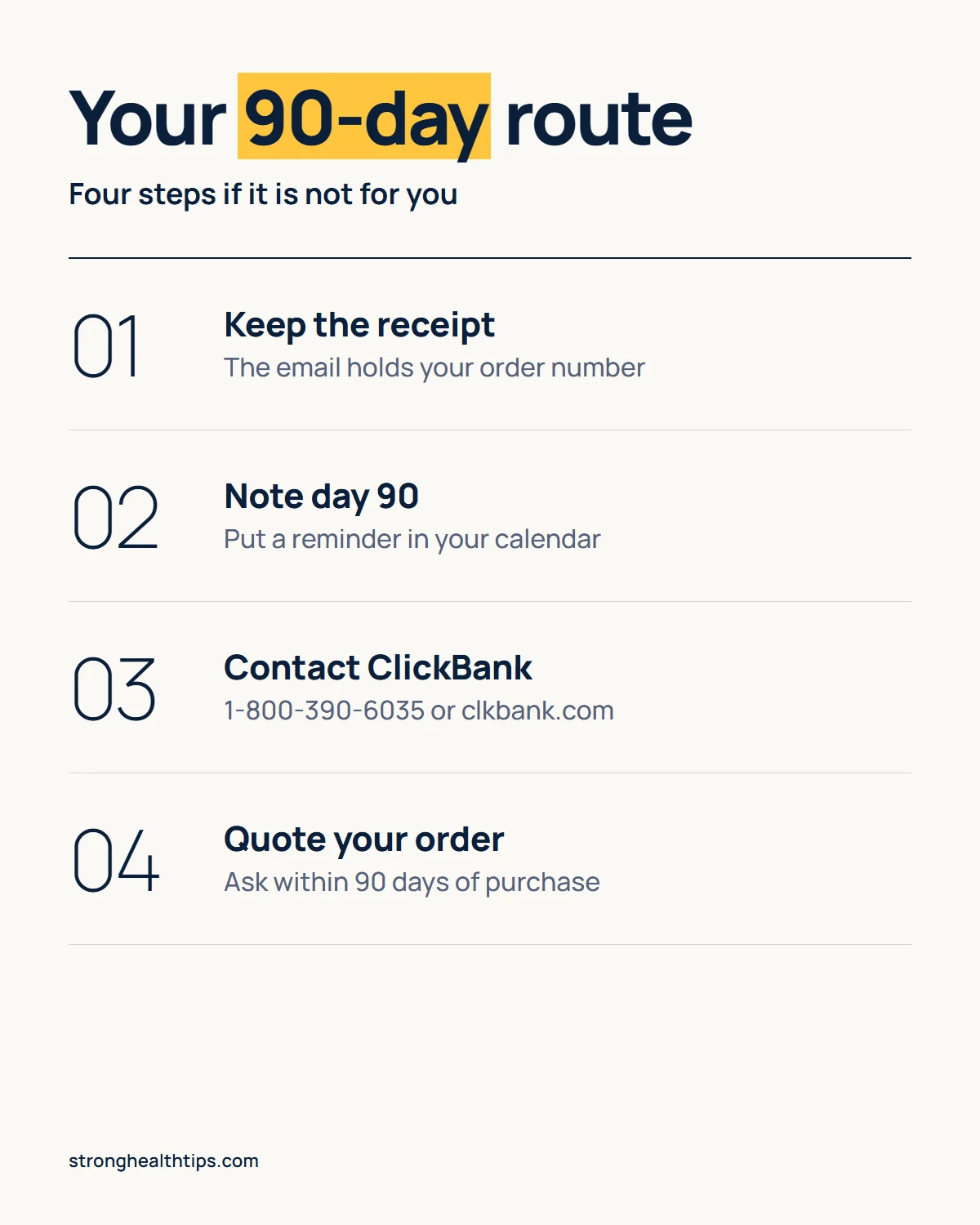 Your 90-day route

Four steps if it is not for you

01

Keep the receipt

The email holds your order number

02

Note day 90

Put a reminder in your calendar

03

Contact ClickBank

1-800-390-6035 or clkbank.com

04

Quote your order

Ask within 90 days of purchase

stronghealthtips.com