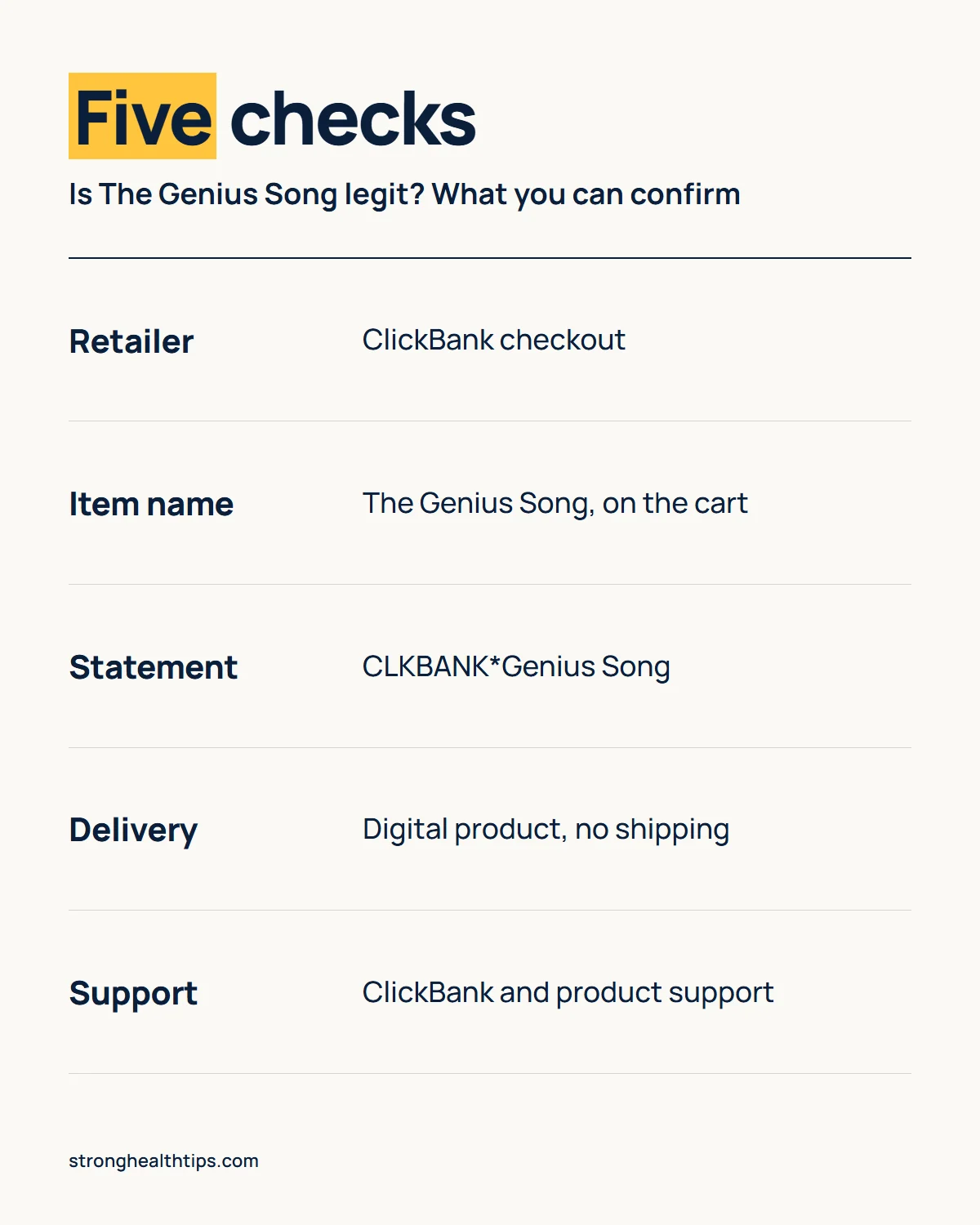 Five checks

Is The Genius Song legit? What you can confirm

Retailer
ClickBank checkout

Item name
The Genius Song, on the cart

Statement
CLKBANK*Genius Song

Delivery
Digital product, no shipping

Support
ClickBank and product support

stronghealthtips.com