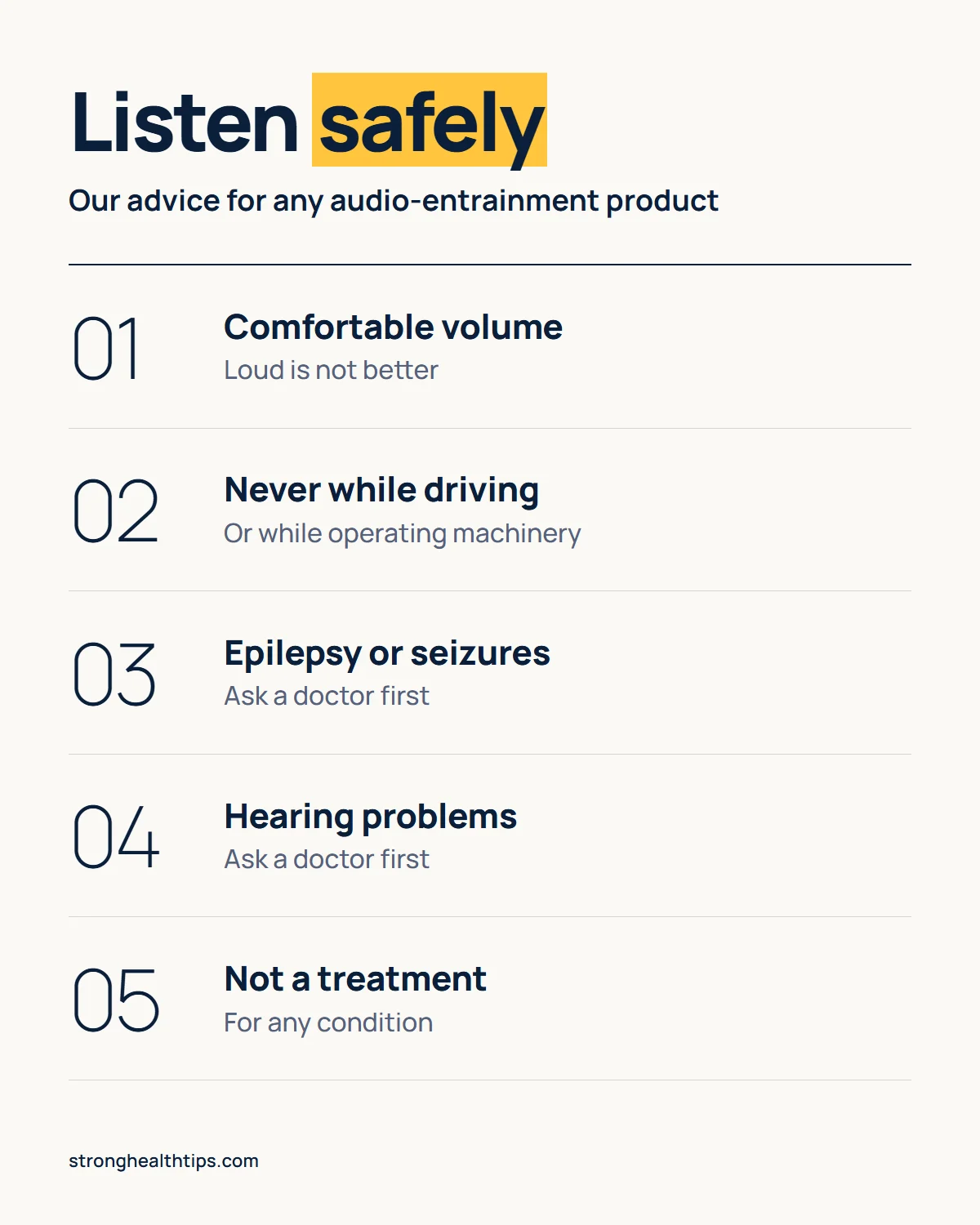 Listen safely

Our advice for any audio-entrainment product

01

Comfortable volume

Loud is not better

02

Never while driving

Or while operating machinery

03

Epilepsy or seizures

Ask a doctor first

04

Hearing problems

Ask a doctor first

05

Not a treatment

For any condition

stronghealthtips.com