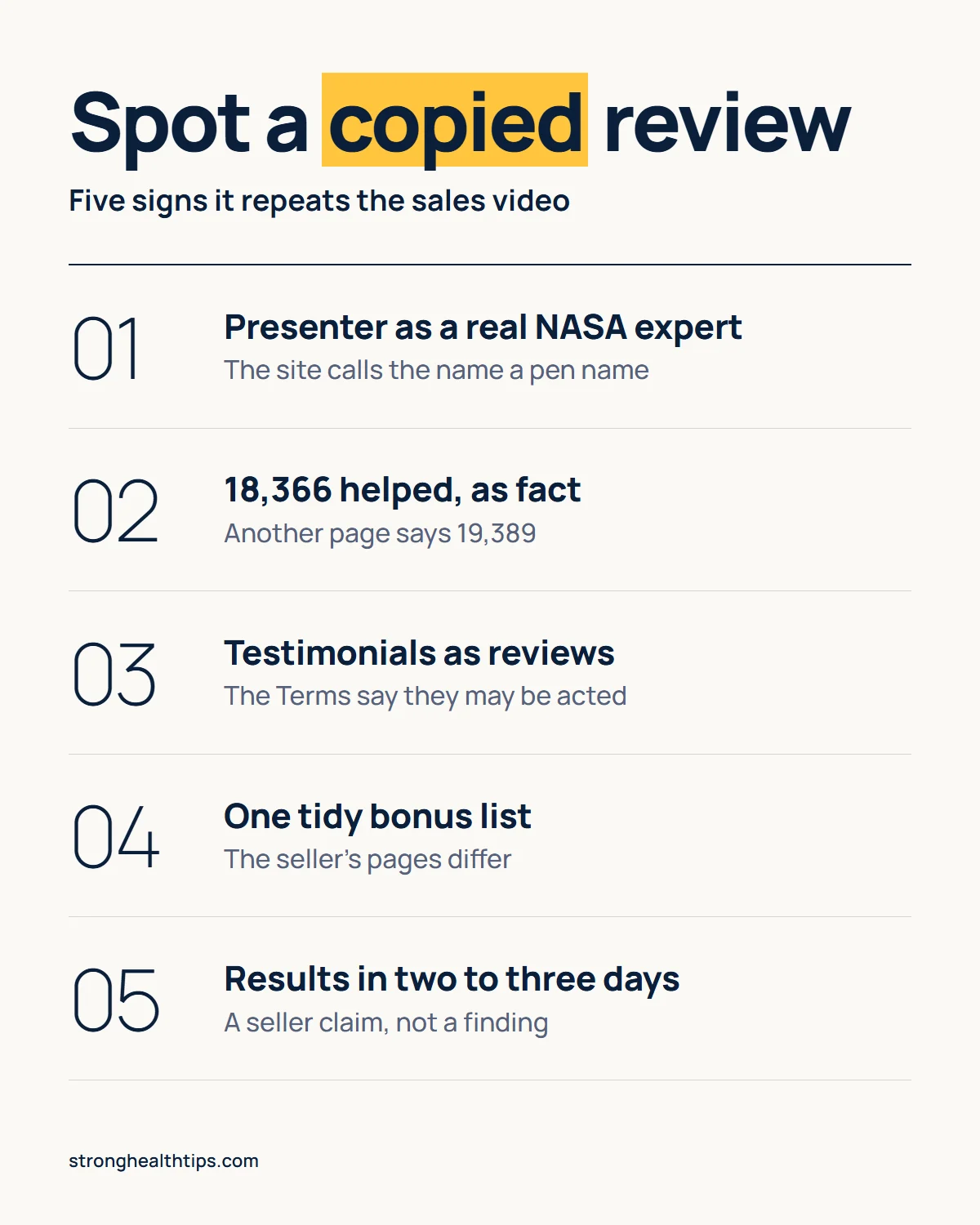 Spot a copied review

Five signs it repeats the sales video

01

Presenter as a real NASA expert

The site calls the name a pen name

02

18,366 helped, as fact

Another page says 19,389

03

Testimonials as reviews

The Terms say they may be acted

04

One tidy bonus list

The seller's pages differ

05

Results in two to three days

A seller claim, not a finding

stronghealthtips.com