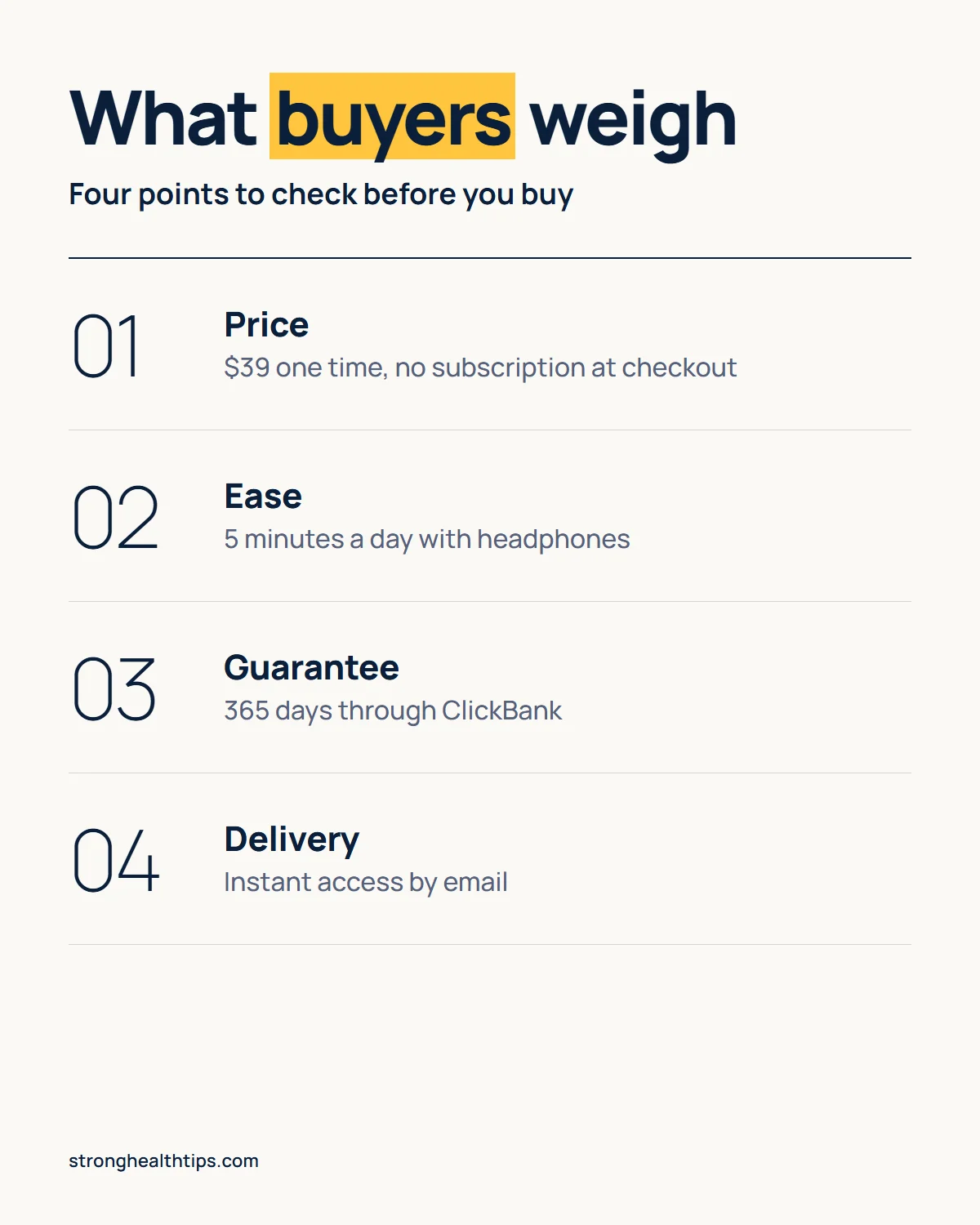 What buyers weigh

Four points to check before you buy

01

Price

$39 one time, no subscription at checkout

02

Ease

5 minutes a day with headphones

03

Guarantee

365 days through ClickBank

04

Delivery

Instant access by email

stronghealthtips.com