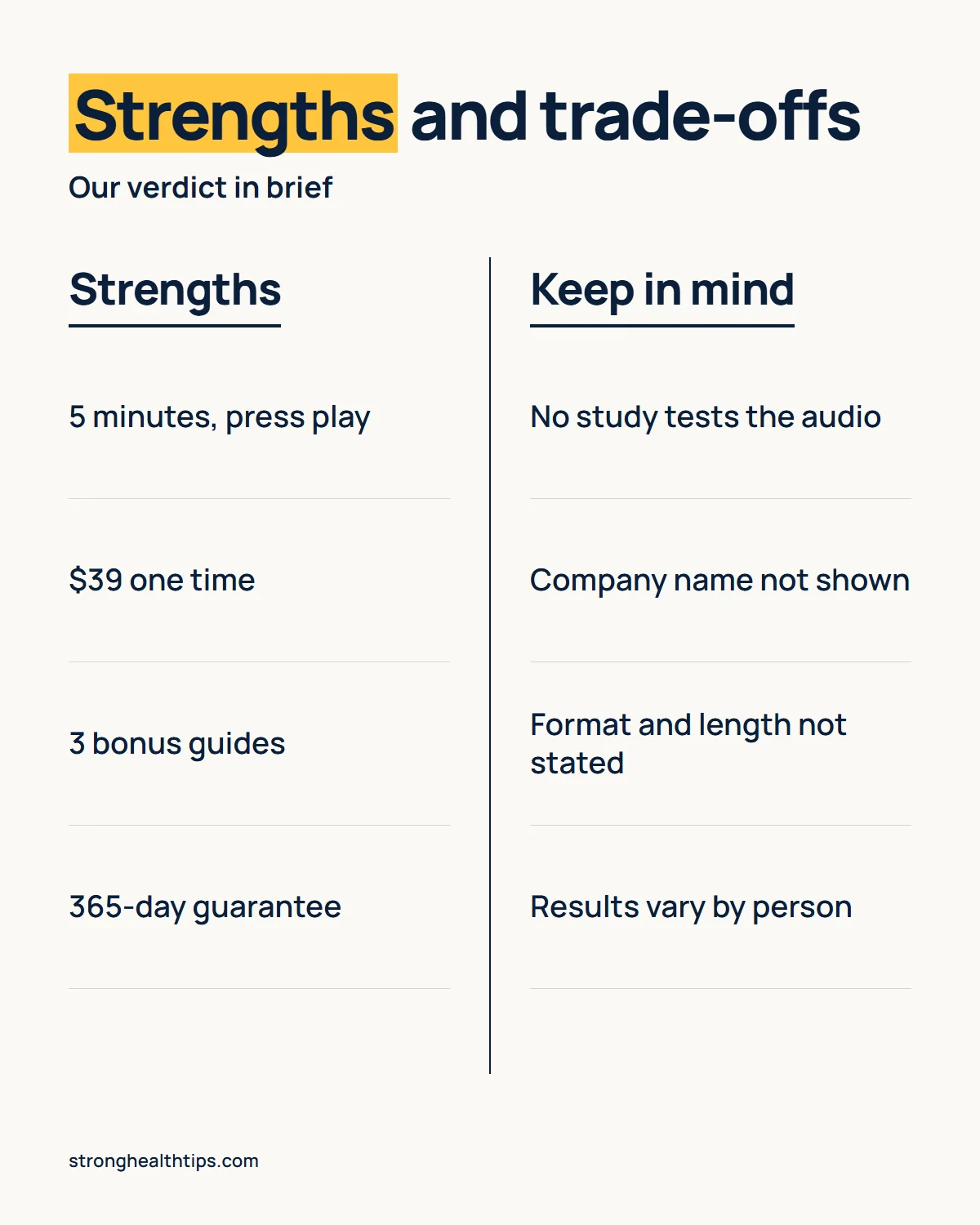 Strengths and trade-offs

Our verdict in brief

Strengths

5 minutes, press play

$39 one time

3 bonus guides

365-day guarantee

Keep in mind

No study tests the audio

Company name not shown

Format and length not stated

Results vary by person

stronghealthtips.com