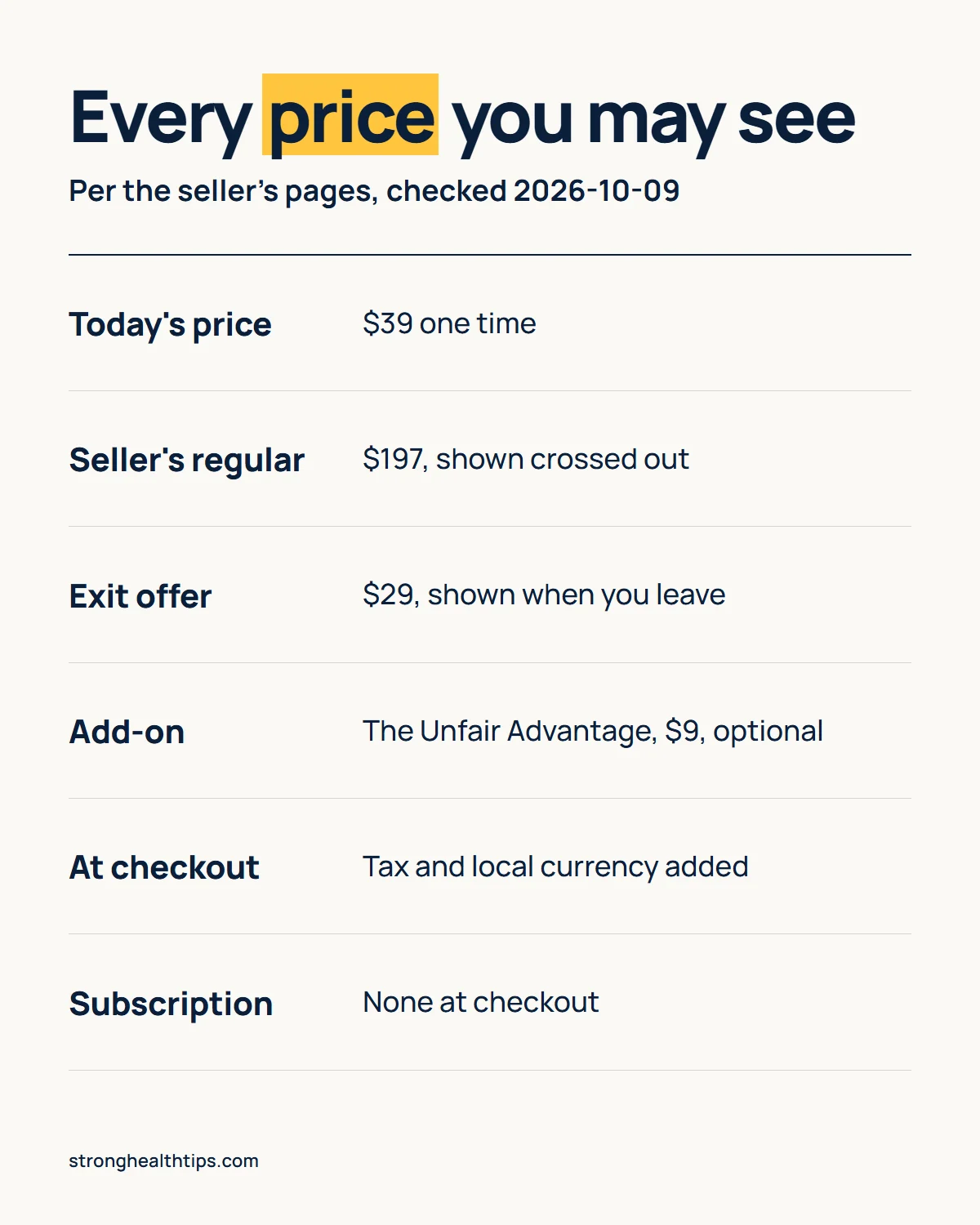 Every price you may see

Per the seller's pages, checked 2026-10-09

Today's price
$39 one time

Seller's regular
$197, shown crossed out

Exit offer
$29, shown when you leave

Add-on
The Unfair Advantage, $9, optional

At checkout
Tax and local currency added

Subscription
None at checkout

stronghealthtips.com