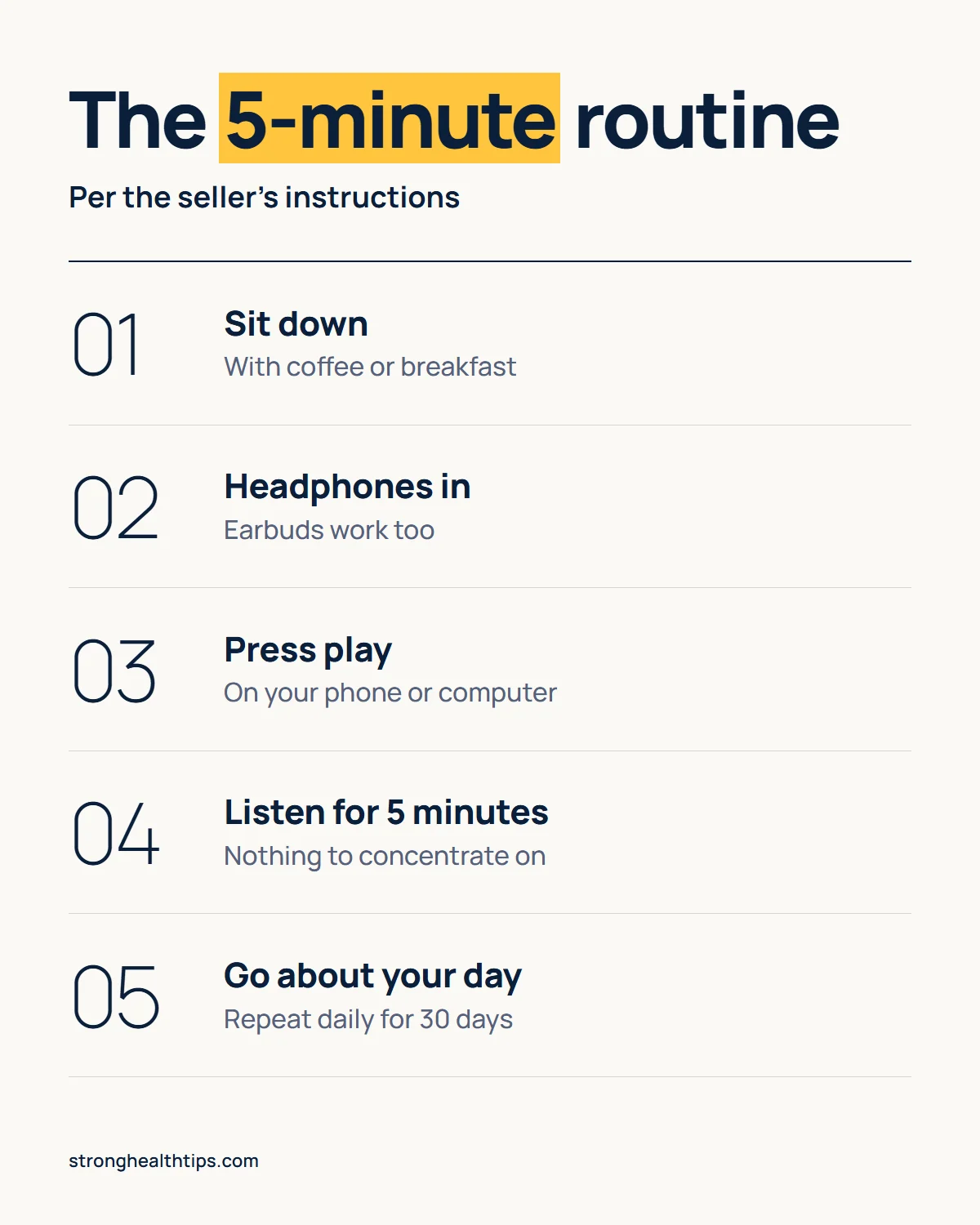 The 5-minute routine

Per the seller's instructions

01

Sit down

With coffee or breakfast

02

Headphones in

Earbuds work too

03

Press play

On your phone or computer

04

Listen for 5 minutes

Nothing to concentrate on

05

Go about your day

Repeat daily for 30 days

stronghealthtips.com