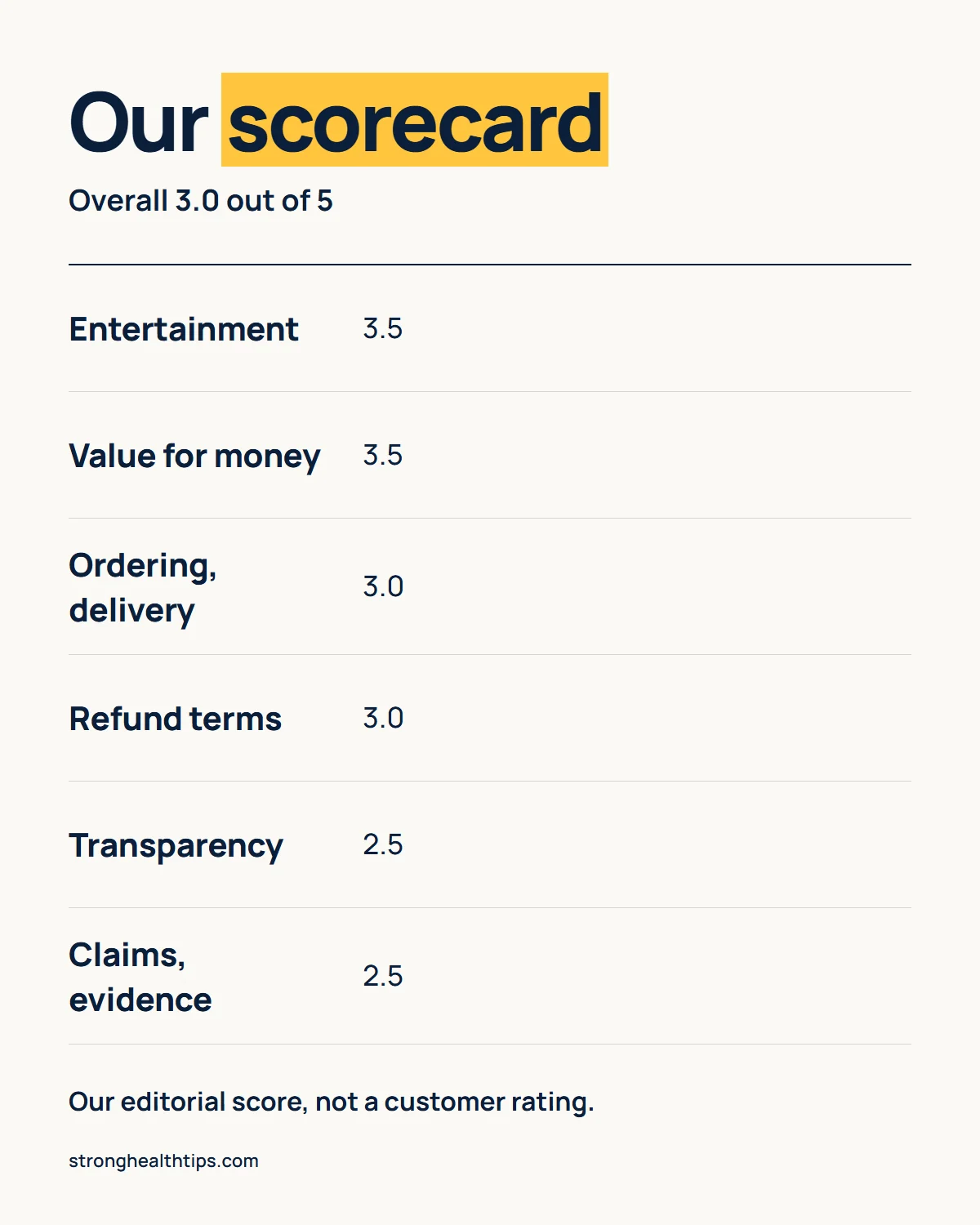 Our scorecard

Overall 3.0 out of 5

Entertainment 3.5

Value for money 3.5

Ordering, delivery 3.0

Refund terms 3.0

Transparency 2.5

Claims, evidence 2.5

Our editorial score, not a customer rating.

stronghealthtips.com